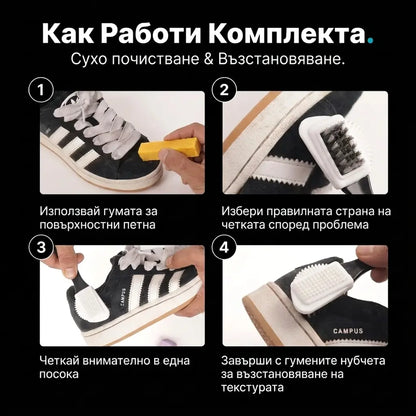 Как Работи Комплекта.

Сухо почистване & Възстановяване.

1

Използвай гумата за повърхностни петна

2

Избери правилната страна на четката според проблема

3

CAMPUS

Четкай внимателно в една посока

4

CAMPUS

Завърши с гумените нубчета за възстановяване на текстурата